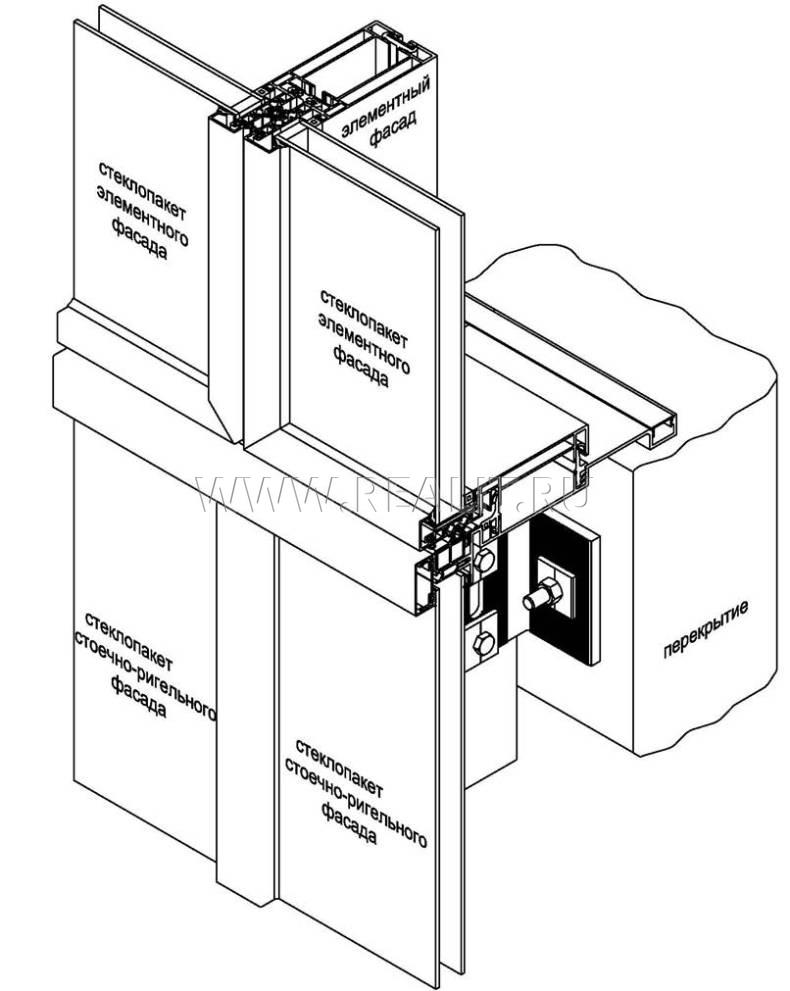 элементный фасад

стеклопакет элементного фасада

стеклопакет элементного фасада

WWW.REALIT.RU

перекрытие

стеклопакет стоечно-ригельного фасада

стеклопакет стоечно-ригельного фасада